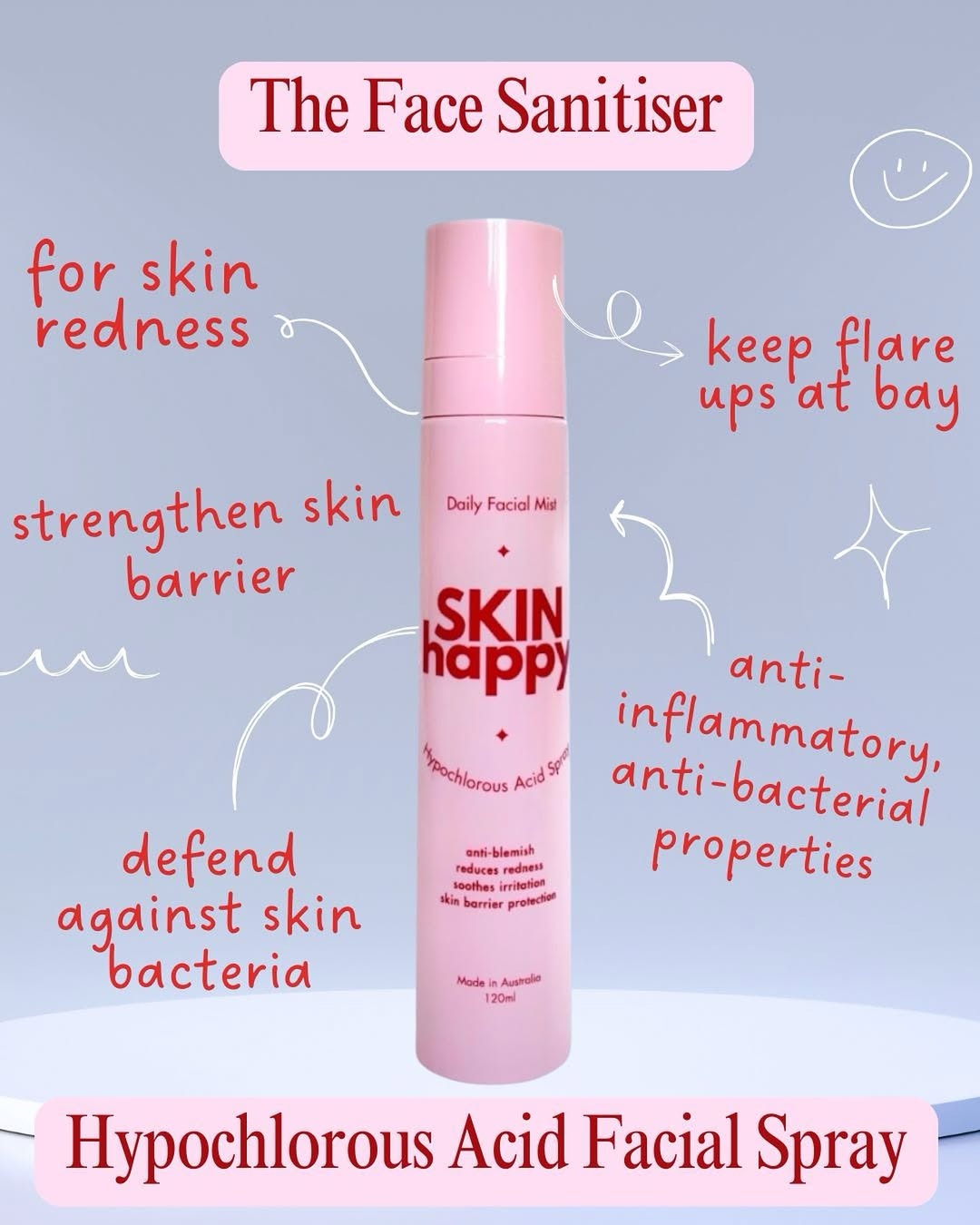 The Face Sanitiser

for skin redness

keep flare ups at bay

strengthen skin barrier

Daily Facial Mist

SKIN happy

Hypochlorous Acid Spray

anti-blemish
reduces redness
soothes irritation
skin barrier protection

Made in Australia
120ml

anti-inflammatory, anti-bacterial properties

defend against skin bacteria

Hypochlorous Acid Facial Spray